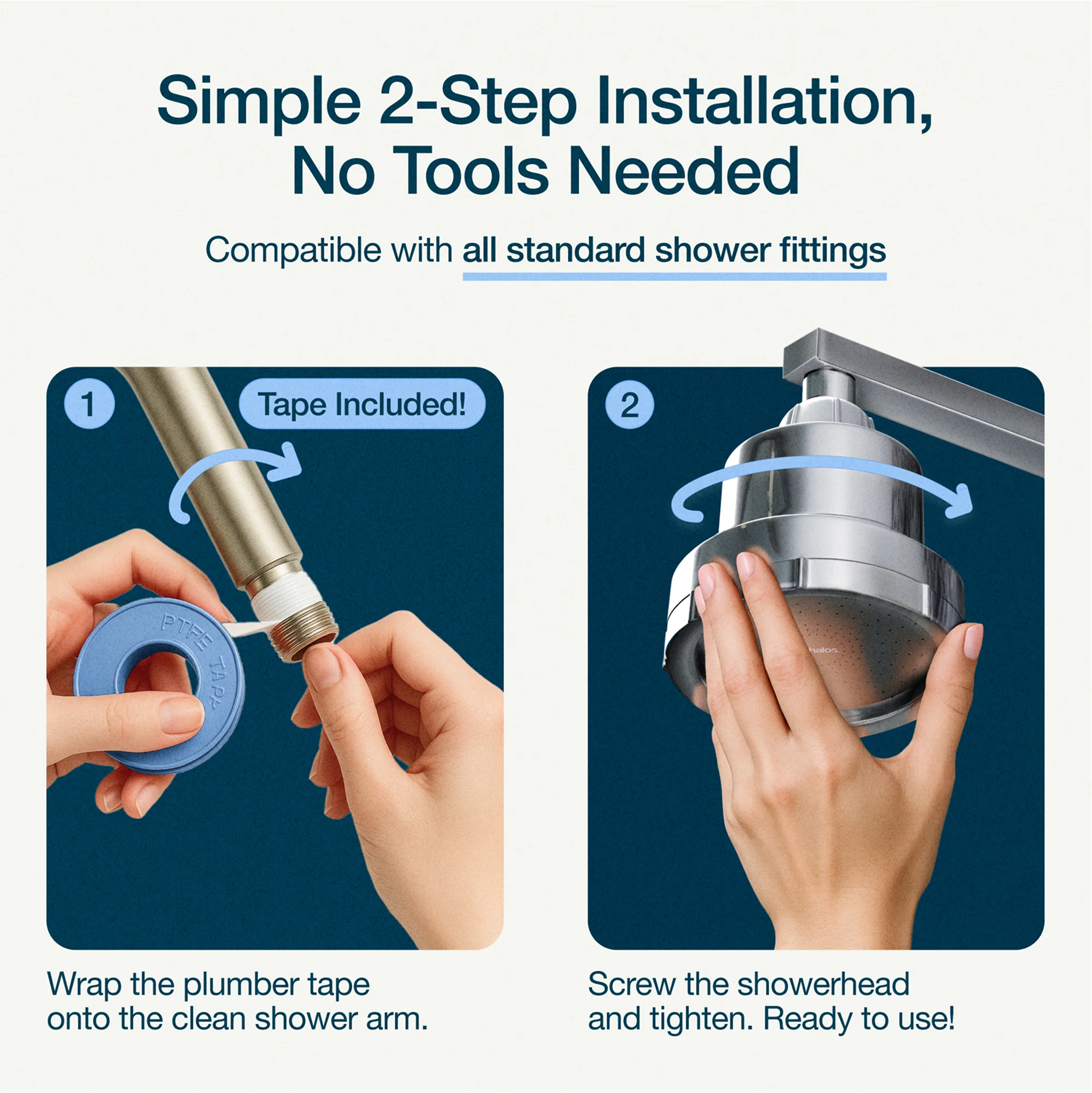 Simple 2-Step Installation, No Tools Needed

Compatible with all standard shower fittings

1

Tape Included!

PTFE TAPE

Wrap the plumber tape onto the clean shower arm.

2

halos.

Screw the showerhead and tighten. Ready to use!